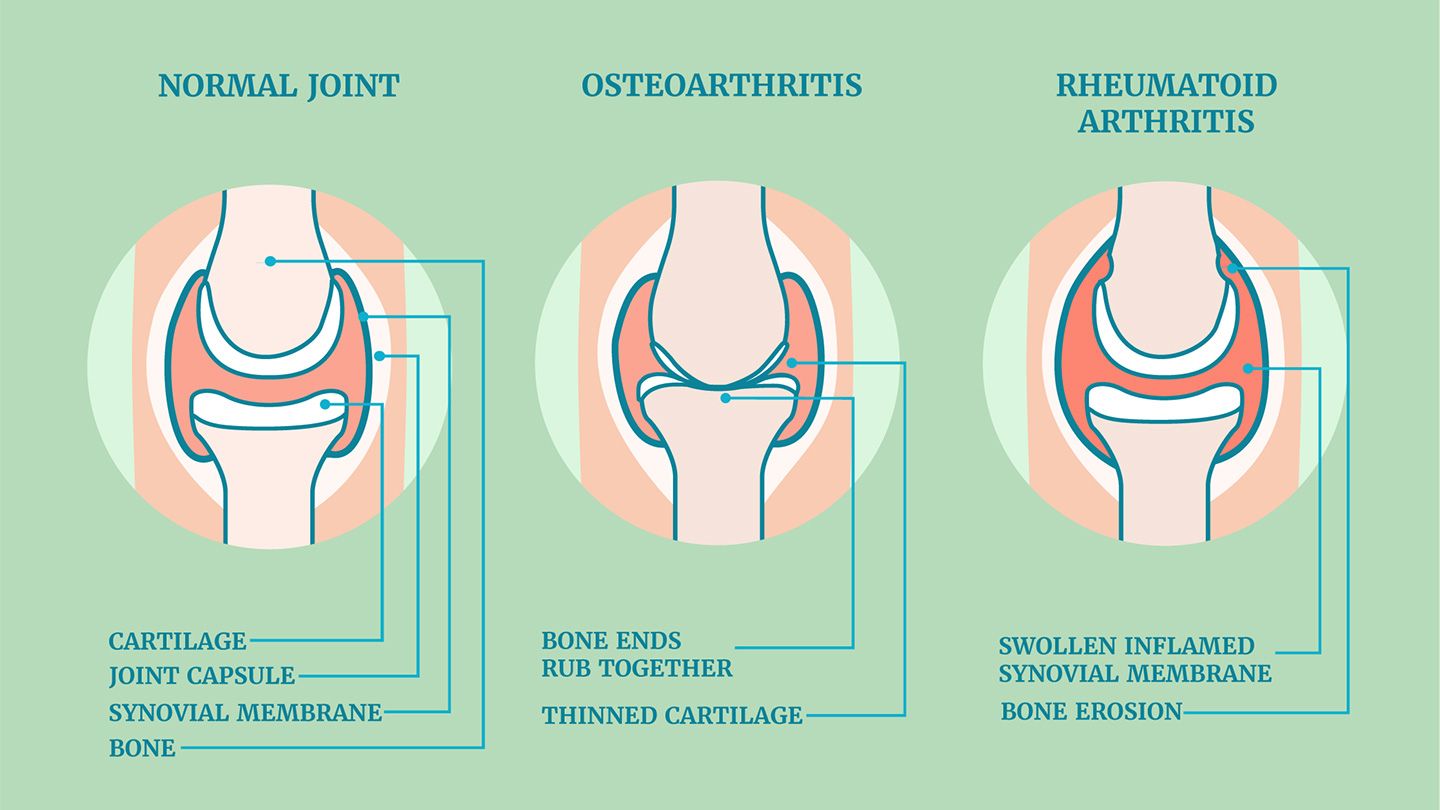 NORMAL JOINT

CARTILAGE
JOINT CAPSULE
SYNOVIAL MEMBRANE
BONE

OSTEOARTHRITIS

BONE ENDS RUB TOGETHER
THINNED CARTILAGE

RHEUMATOID ARTHRITIS

SWOLLEN INFLAMED SYNOVIAL MEMBRANE
BONE EROSION